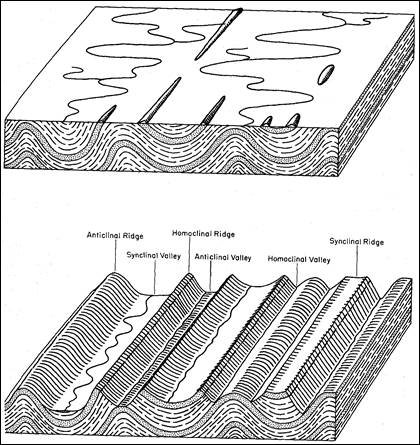 Anticlinal Ridge
Synclinal Valley
Homoclinal Ridge
Anticlinal Valley
Homoclinal Valley
Synclinal Ridge